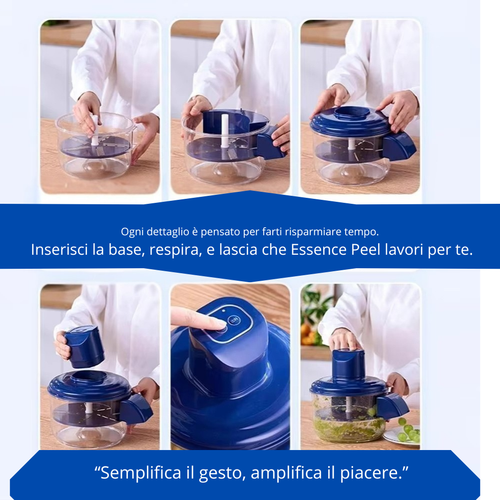 Ogni dettaglio è pensato per farti risparmiare tempo.
Inserisci la base, respira, e lascia che Essence Peel lavori per te.

“Semplifica il gesto, amplifica il piacere.”