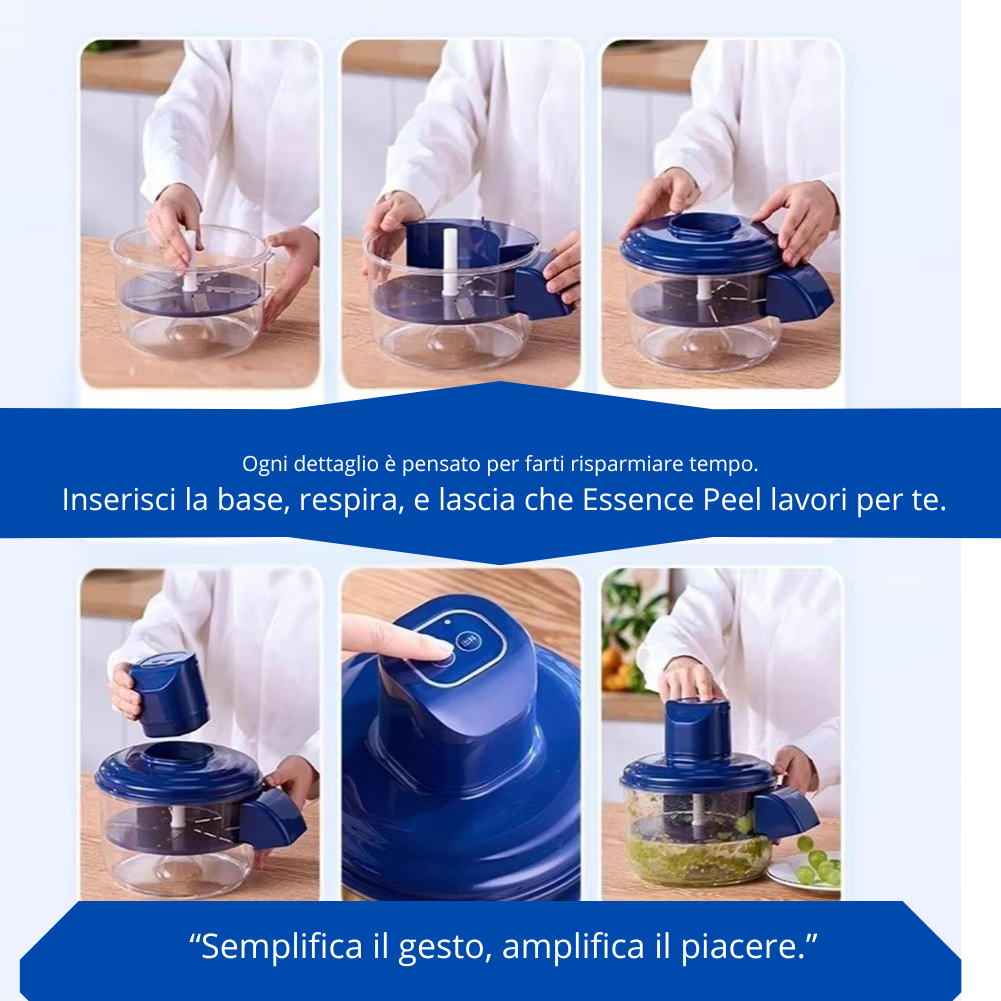 Ogni dettaglio è pensato per farti risparmiare tempo.
Inserisci la base, respira, e lascia che Essence Peel lavori per te.

“Semplifica il gesto, amplifica il piacere.”