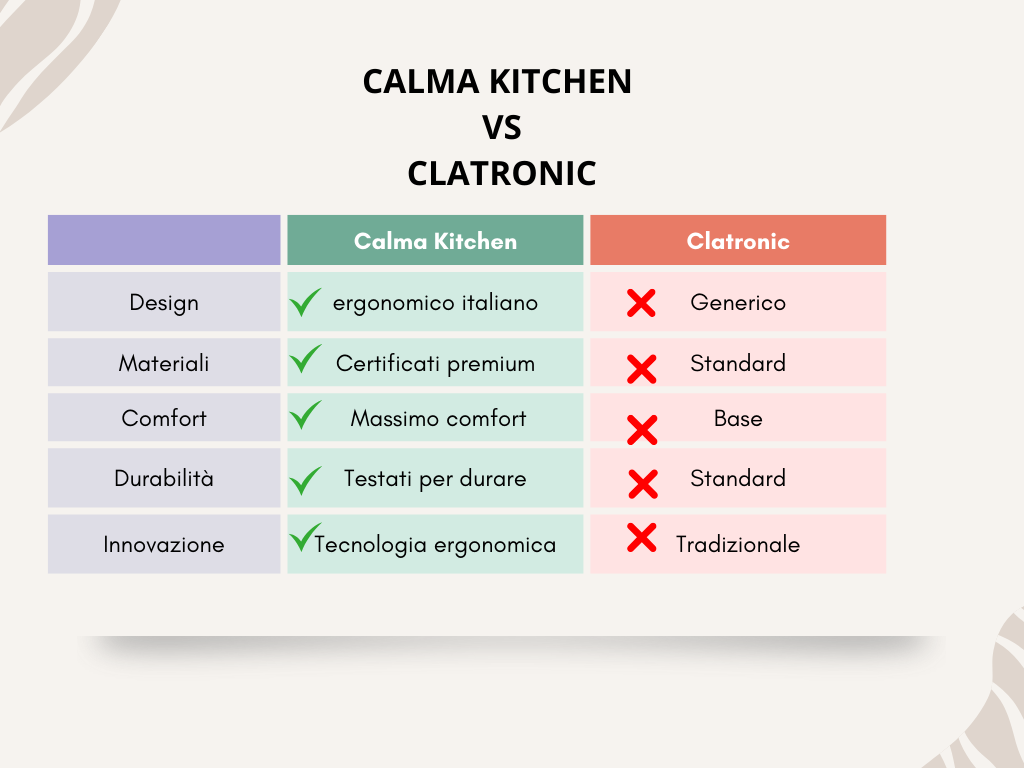 CALMA KITCHEN
VS
CLATRONIC

| | Calma Kitchen | Clatronic |
|---|---|---|
| Design | ergonomico italiano | Generico |
| Materiali | Certificati premium | Standard |
| Comfort | Massimo comfort | Base |
| Durabilità | Testati per durare | Standard |
| Innovazione | Tecnologia ergonomica | Tradizionale |