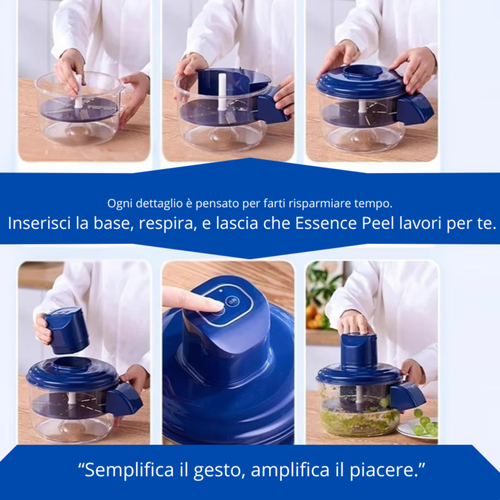 Ogni dettaglio è pensato per farti risparmiare tempo.
Inserisci la base, respira, e lascia che Essence Peel lavori per te.

“Semplifica il gesto, amplifica il piacere.”