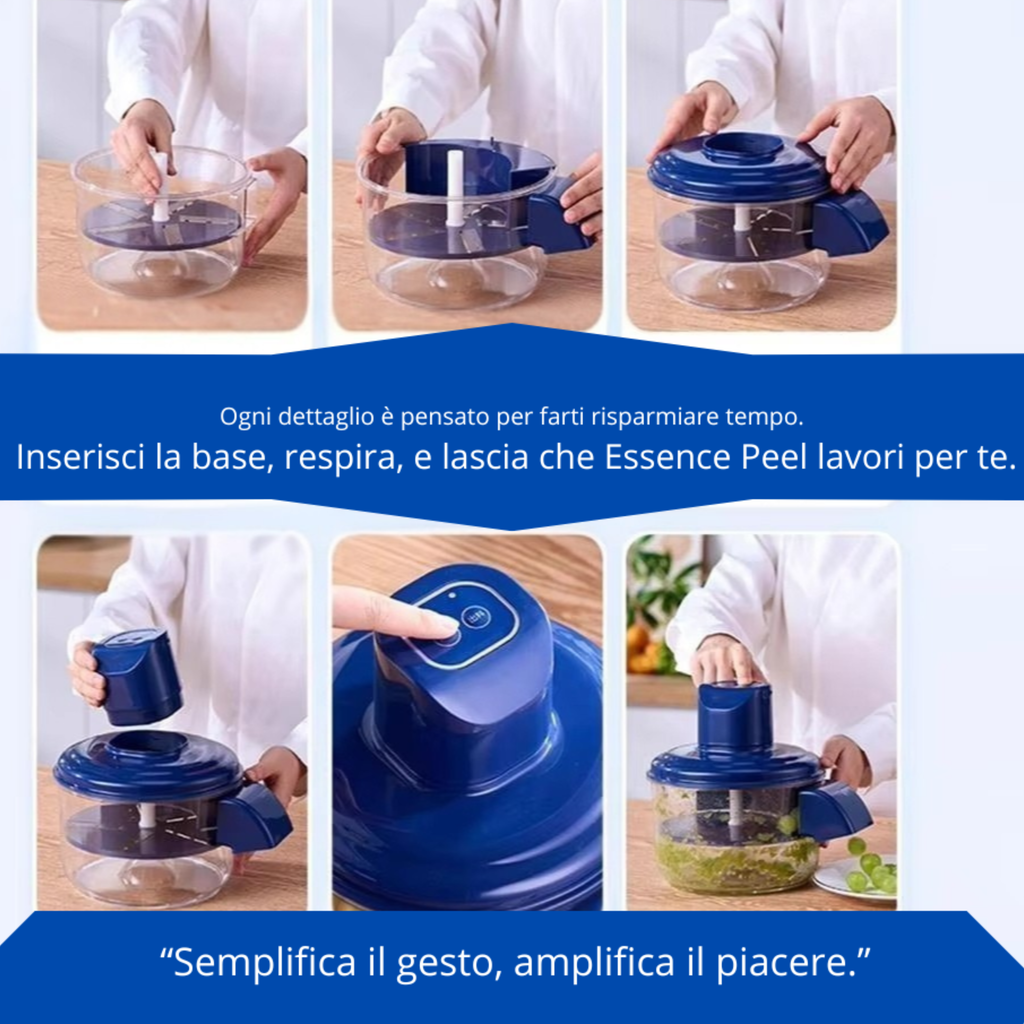 Ogni dettaglio è pensato per farti risparmiare tempo.
Inserisci la base, respira, e lascia che Essence Peel lavori per te.

“Semplifica il gesto, amplifica il piacere.”